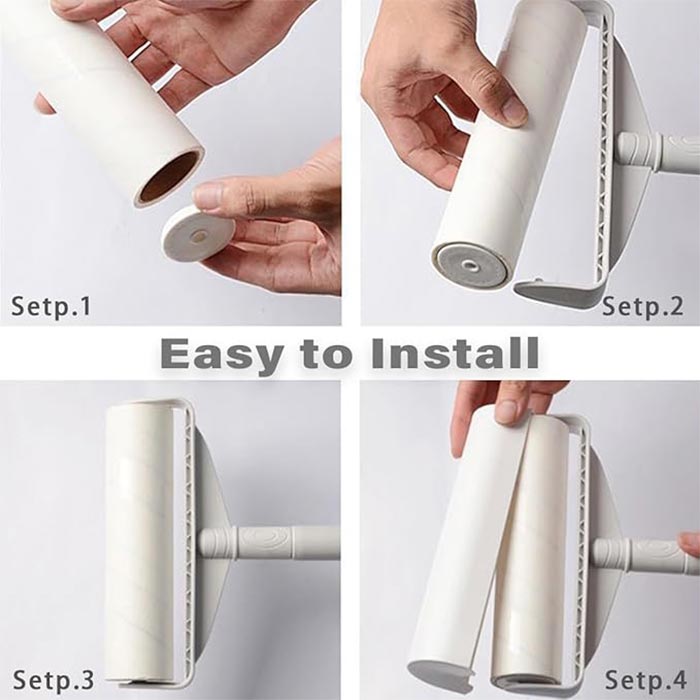 Setp.1

Setp.2

Easy to Install

Setp.3

Setp.4