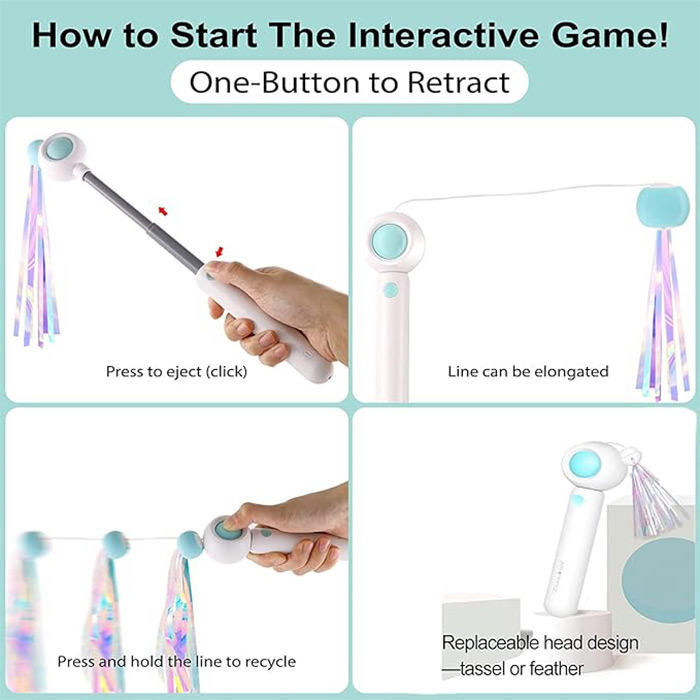 How to Start The Interactive Game!

One-Button to Retract

Press to eject (click)

Line can be elongated

Press and hold the line to recycle

Replaceable head design —tassel or feather