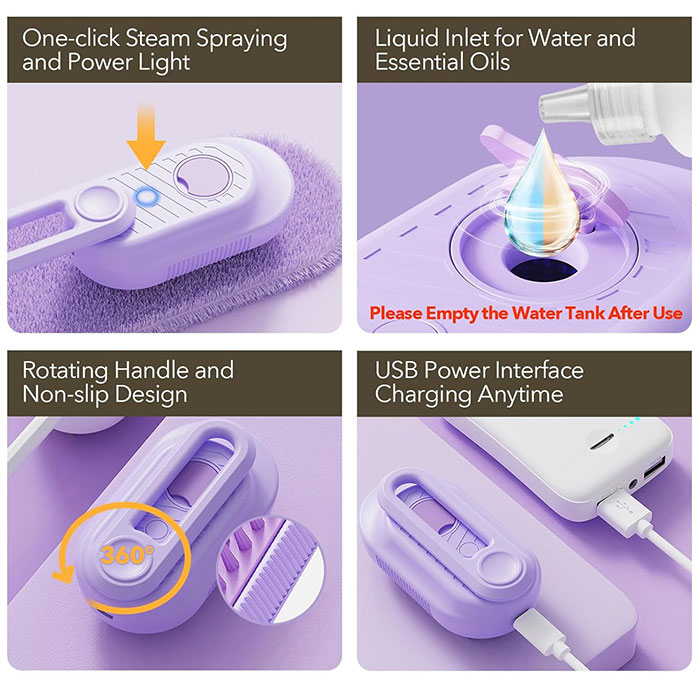 One-click Steam Spraying and Power Light

Liquid Inlet for Water and Essential Oils

Please Empty the Water Tank After Use

Rotating Handle and Non-slip Design

360°

USB Power Interface Charging Anytime