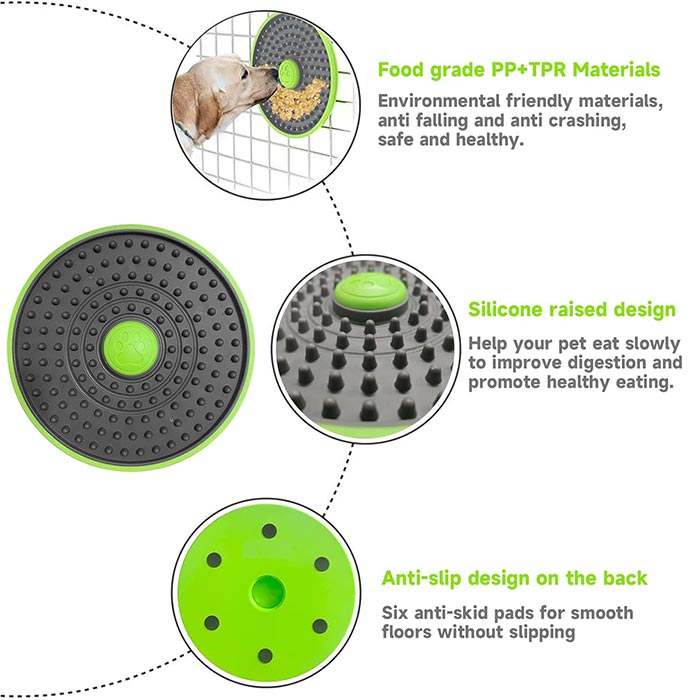 Food grade PP+TPR Materials

Environmental friendly materials, anti falling and anti crashing, safe and healthy.

Silicone raised design

Help your pet eat slowly to improve digestion and promote healthy eating.

Anti-slip design on the back

Six anti-skid pads for smooth floors without slipping