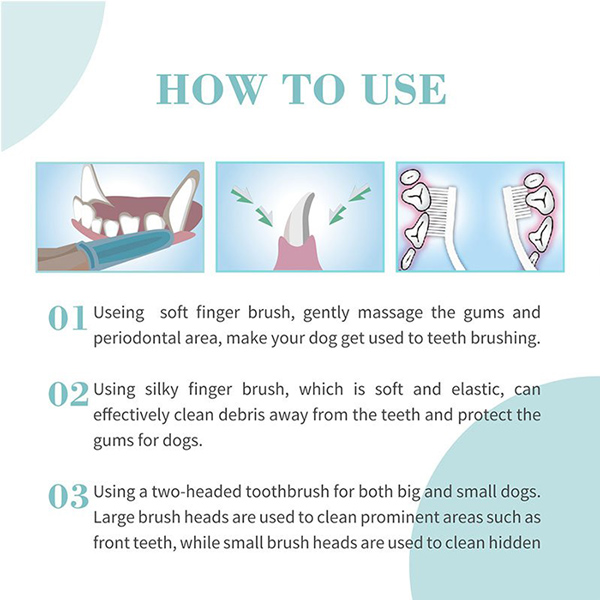 HOW TO USE

01 Useing soft finger brush, gently massage the gums and periodontal area, make your dog get used to teeth brushing.

02 Using silky finger brush, which is soft and elastic, can effectively clean debris away from the teeth and protect the gums for dogs.

03 Using a two-headed toothbrush for both big and small dogs. Large brush heads are used to clean prominent areas such as front teeth, while small brush heads are used to clean hidden