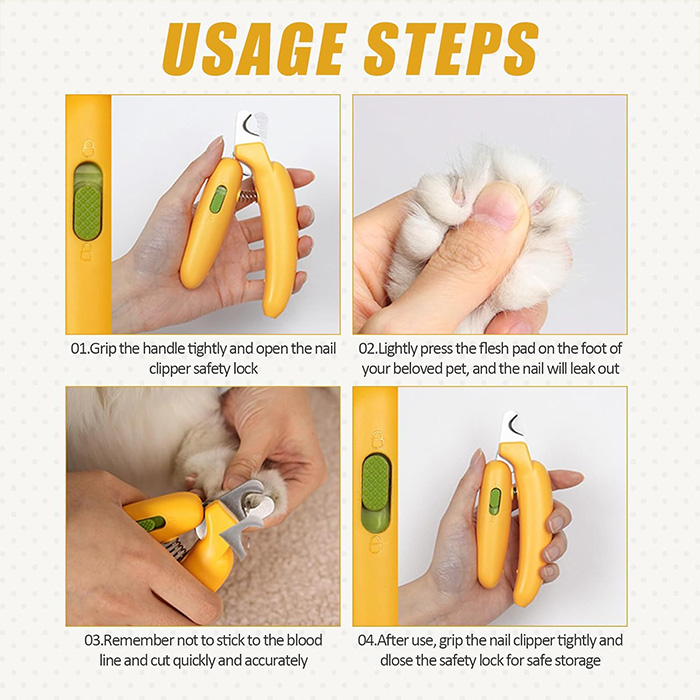 USAGE STEPS

01.Grip the handle tightly and open the nail clipper safety lock

02.Lightly press the flesh pad on the foot of your beloved pet, and the nail will leak out

03.Remember not to stick to the blood line and cut quickly and accurately

04.After use, grip the nail clipper tightly and dlose the safety lock for safe storage